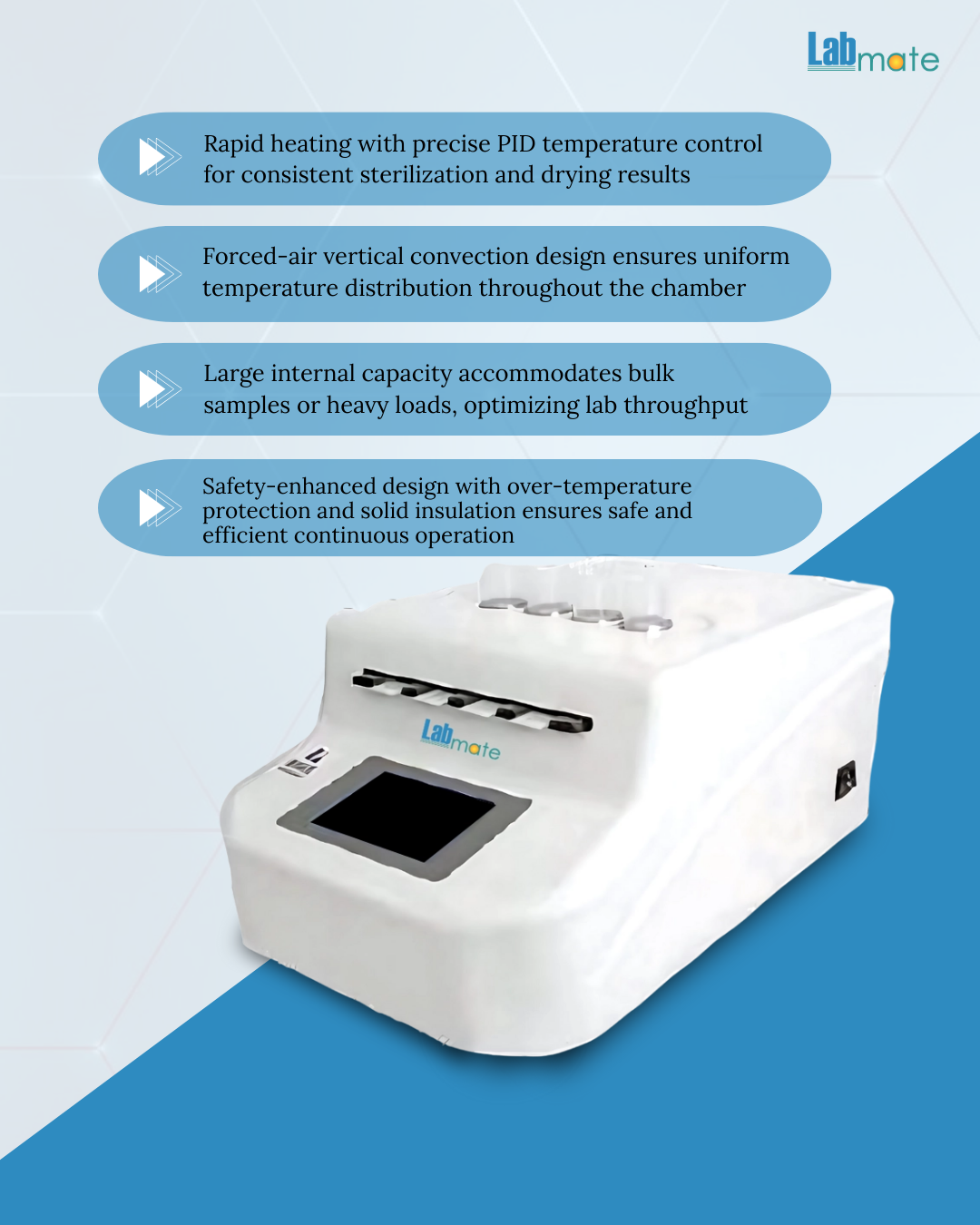 Labmate

Rapid heating with precise PID temperature control for consistent sterilization and drying results

Forced-air vertical convection design ensures uniform temperature distribution throughout the chamber

Large internal capacity accommodates bulk samples or heavy loads, optimizing lab throughput

Safety-enhanced design with over-temperature protection and solid insulation ensures safe and efficient continuous operation

Labmate