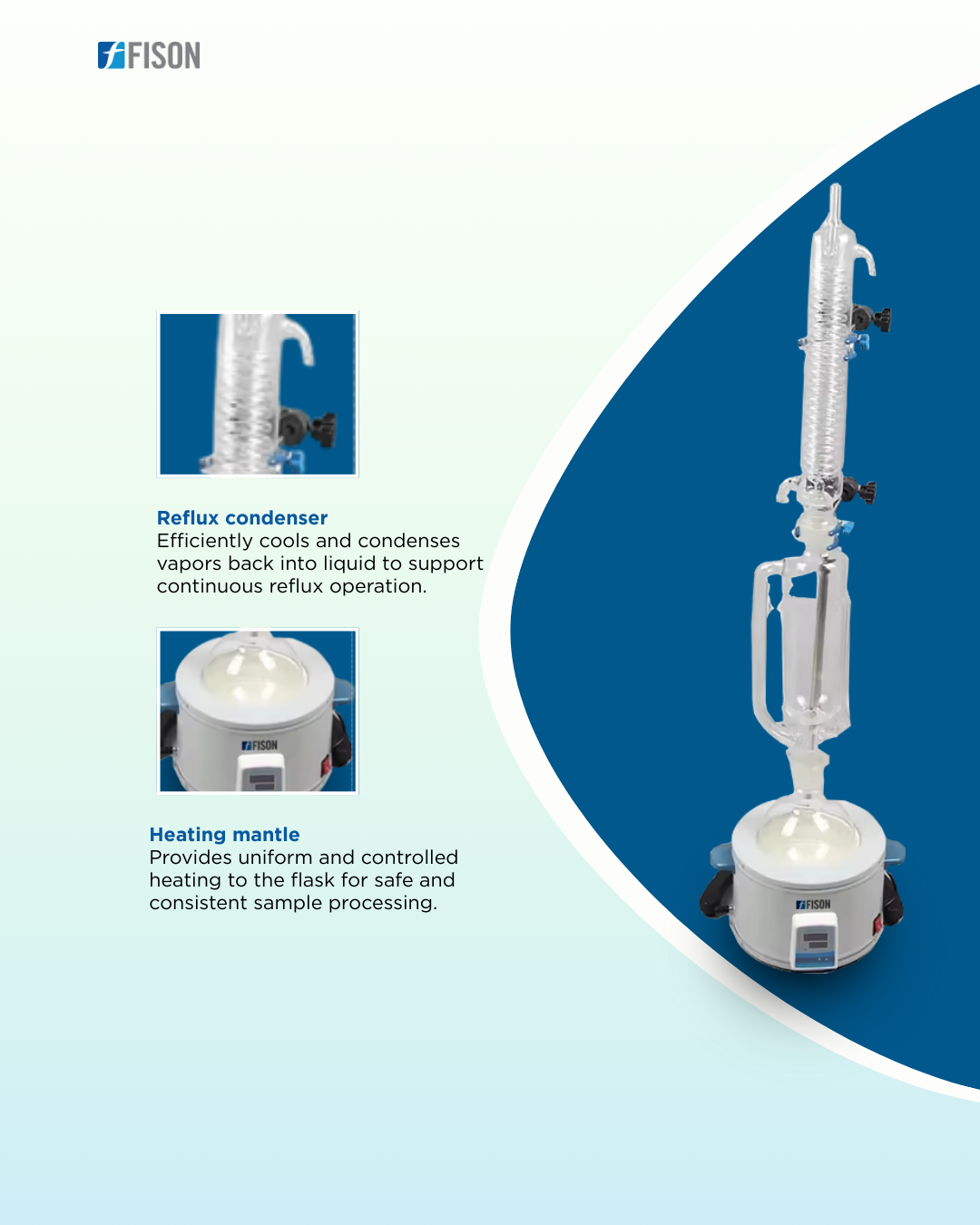 FISON

Reflux condenser
Efficiently cools and condenses vapors back into liquid to support continuous reflux operation.

FISON

Heating mantle
Provides uniform and controlled heating to the flask for safe and consistent sample processing.

FISON