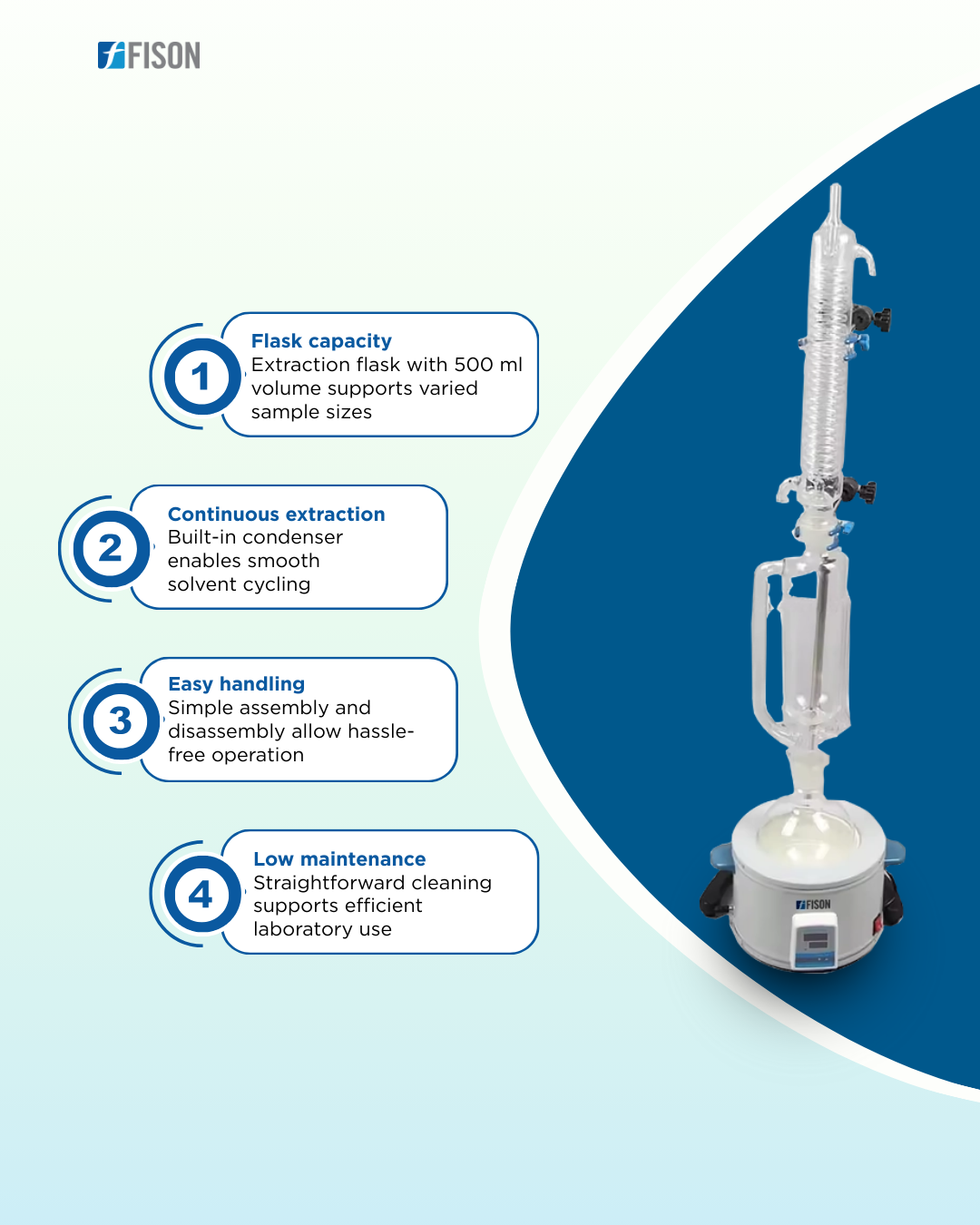 FISON

1
Flask capacity
Extraction flask with 500 ml volume supports varied sample sizes

2
Continuous extraction
Built-in condenser enables smooth solvent cycling

3
Easy handling
Simple assembly and disassembly allow hassle-free operation

4
Low maintenance
Straightforward cleaning supports efficient laboratory use

FISON