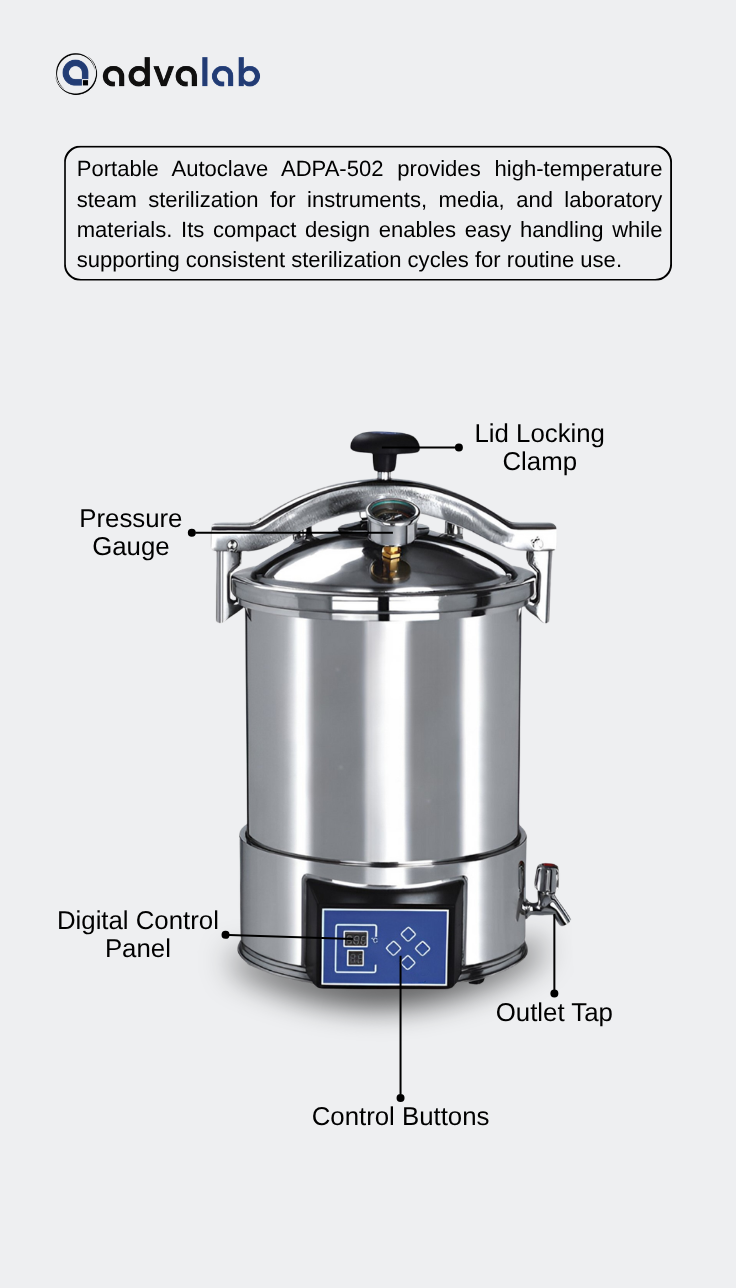 advalab

Portable Autoclave ADPA-502 provides high-temperature steam sterilization for instruments, media, and laboratory materials. Its compact design enables easy handling while supporting consistent sterilization cycles for routine use.

Lid Locking Clamp

Pressure Gauge

Digital Control Panel

Outlet Tap

Control Buttons