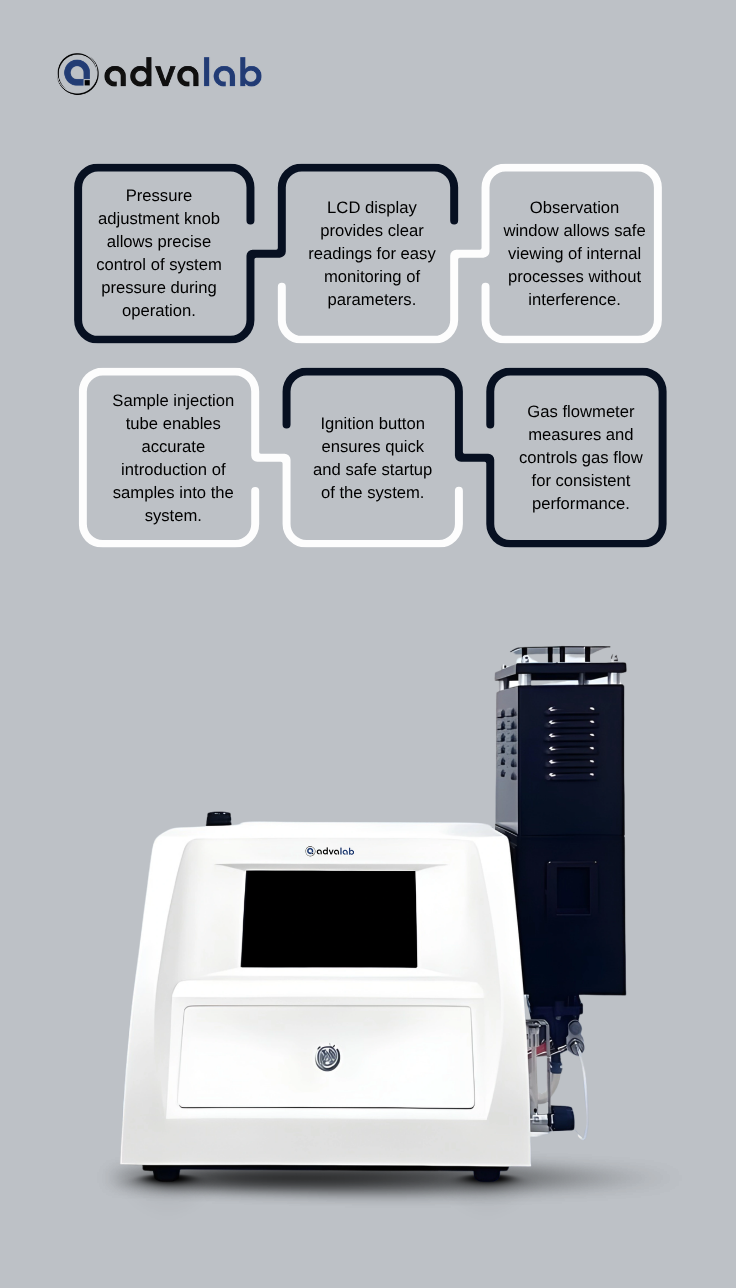 advalab

Pressure adjustment knob allows precise control of system pressure during operation.

LCD display provides clear readings for easy monitoring of parameters.

Observation window allows safe viewing of internal processes without interference.

Sample injection tube enables accurate introduction of samples into the system.

Ignition button ensures quick and safe startup of the system.

Gas flowmeter measures and controls gas flow for consistent performance.

advalab