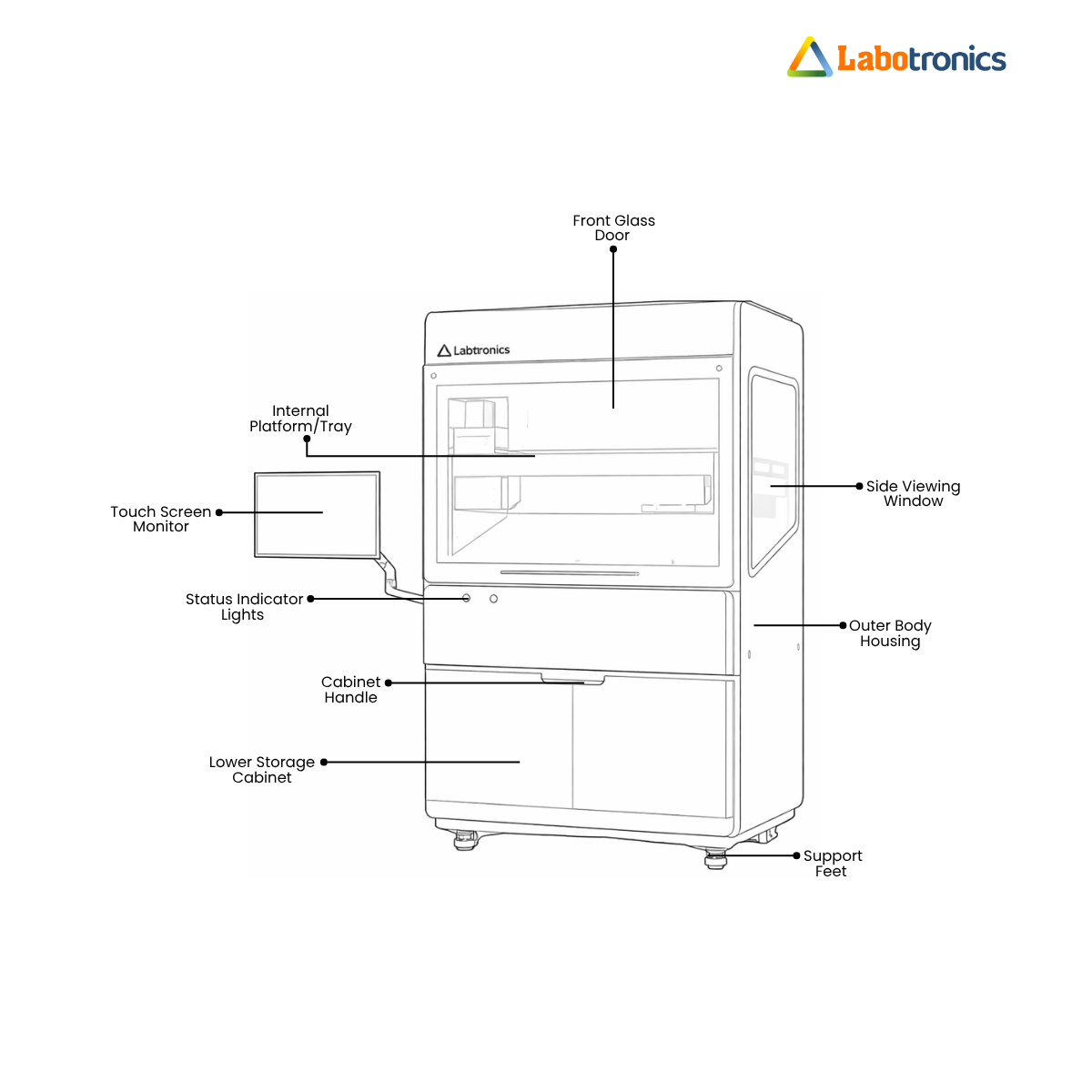 Labotronics

Front Glass Door

Labtronics

Internal Platform/Tray

Touch Screen Monitor

Side Viewing Window

Status Indicator Lights

Outer Body Housing

Cabinet Handle

Lower Storage Cabinet

Support Feet