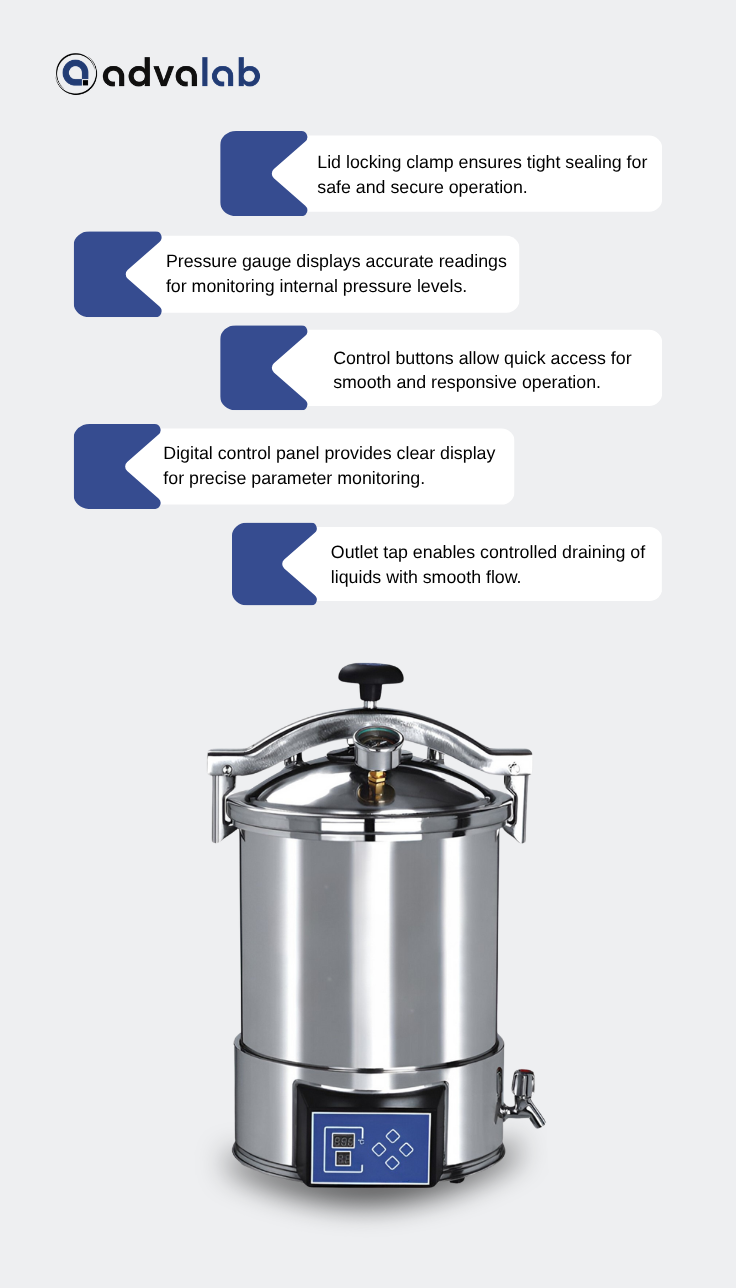 advalab

Lid locking clamp ensures tight sealing for safe and secure operation.

Pressure gauge displays accurate readings for monitoring internal pressure levels.

Control buttons allow quick access for smooth and responsive operation.

Digital control panel provides clear display for precise parameter monitoring.

Outlet tap enables controlled draining of liquids with smooth flow.